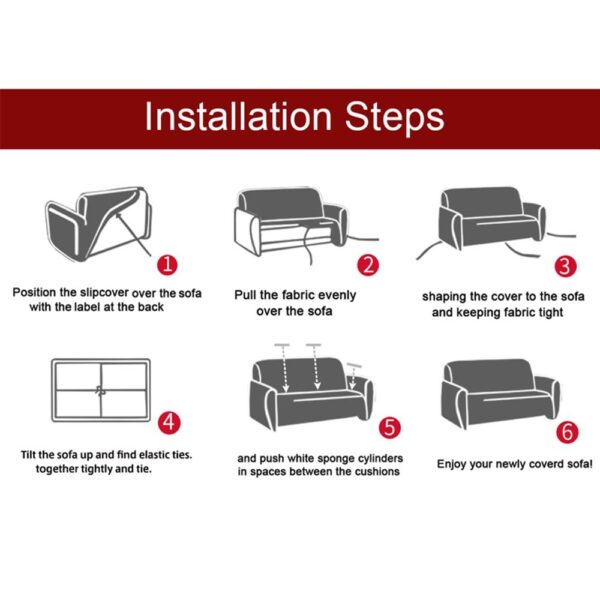 Installation Steps

1

Position the slipcover over the sofa with the label at the back

2

Pull the fabric evenly over the sofa

3

shaping the cover to the sofa and keeping fabric tight

4

Tilt the sofa up and find elastic ties. together tightly and tie.

5

and push white sponge cylinders in spaces between the cushions

6

Enjoy your newly coverd sofa!